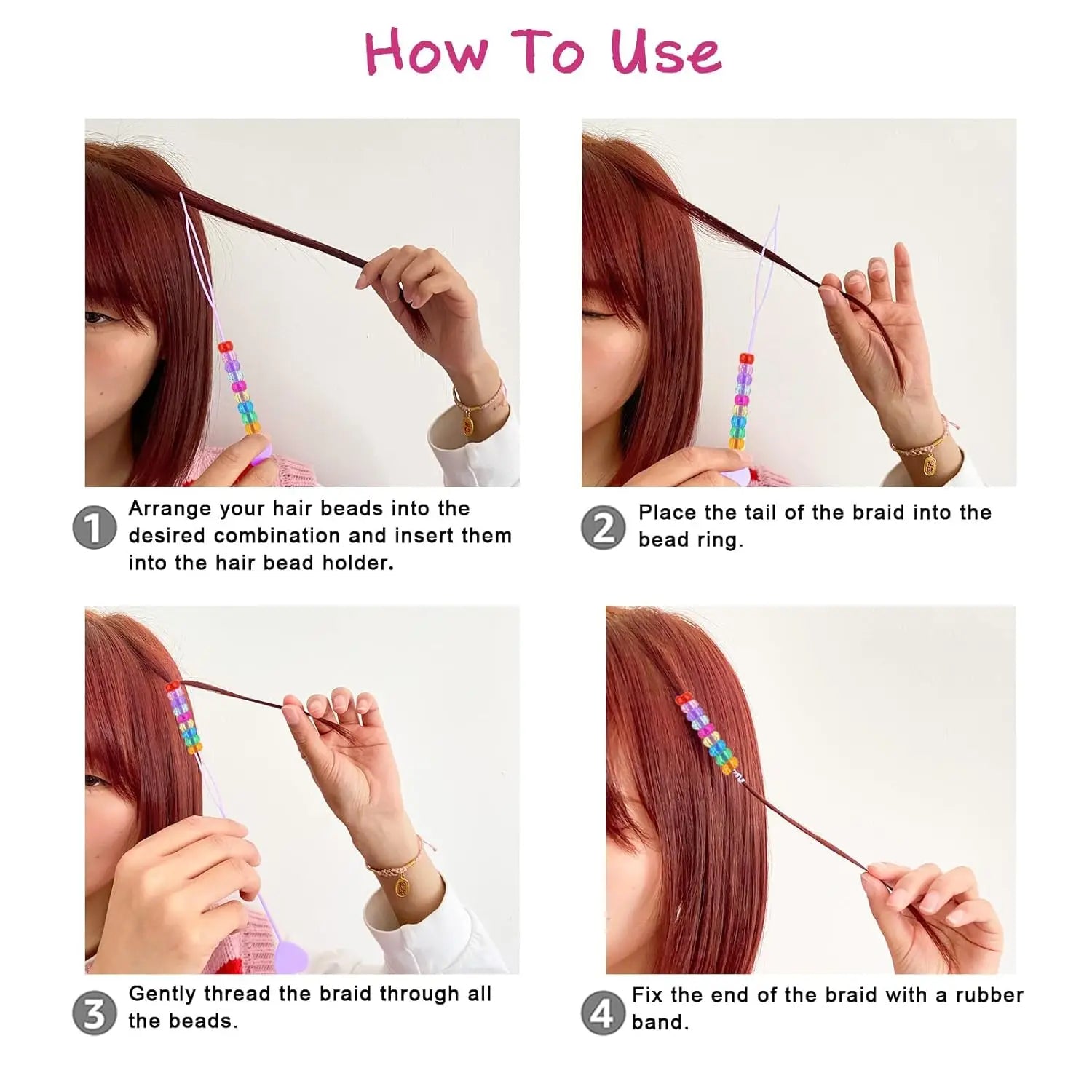 How To Use

1 Arrange your hair beads into the desired combination and insert them into the hair bead holder.

2 Place the tail of the braid into the bead ring.

3 Gently thread the braid through all the beads.

4 Fix the end of the braid with a rubber band.